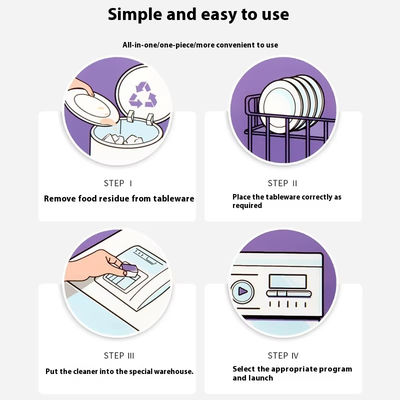 Simple and easy to use

All-in-one/one-piece/more convenient to use

STEP I

Remove food residue from tableware

STEP II

Place the tableware correctly as required

STEP III

Put the cleaner into the special warehouse.

STEP IV

Select the appropriate program and launch