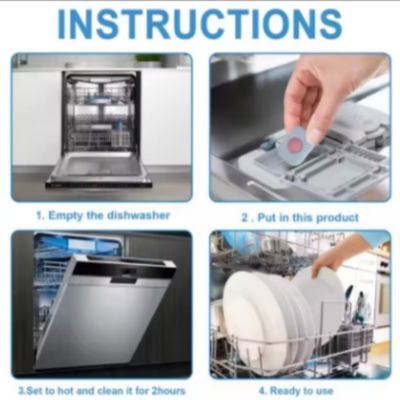 INSTRUCTIONS

1. Empty the dishwasher

2 . Put in this product

3.Set to hot and clean it for 2hours

4. Ready to use