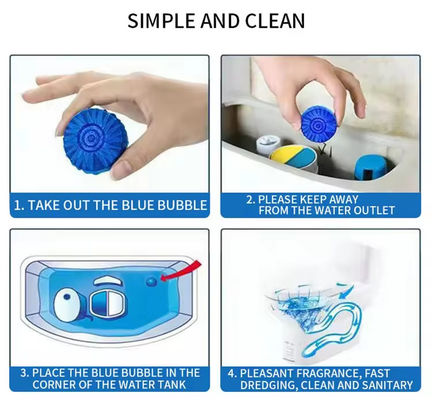 SIMPLE AND CLEAN

1. TAKE OUT THE BLUE BUBBLE

2. PLEASE KEEP AWAY FROM THE WATER OUTLET

3. PLACE THE BLUE BUBBLE IN THE CORNER OF THE WATER TANK

4. PLEASANT FRAGRANCE, FAST DREDGING, CLEAN AND SANITARY